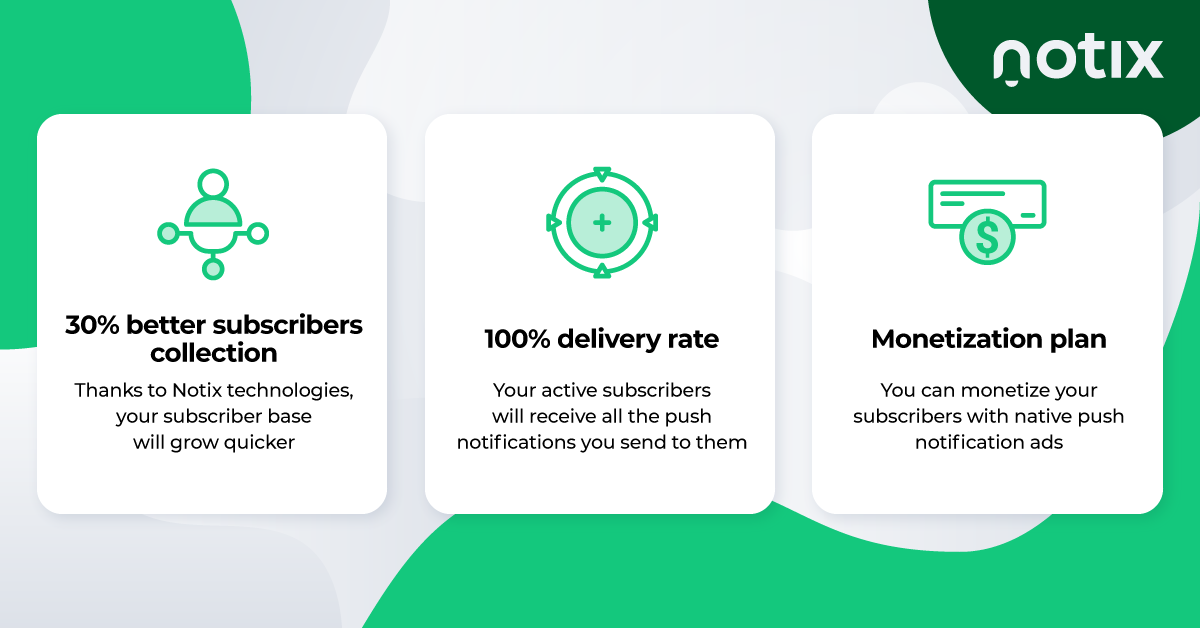 notix

30% better subscribers collection

Thanks to Notix technologies, your subscriber base will grow quicker

100% delivery rate

Your active subscribers will receive all the push notifications you send to them

Monetization plan

You can monetize your subscribers with native push notification ads